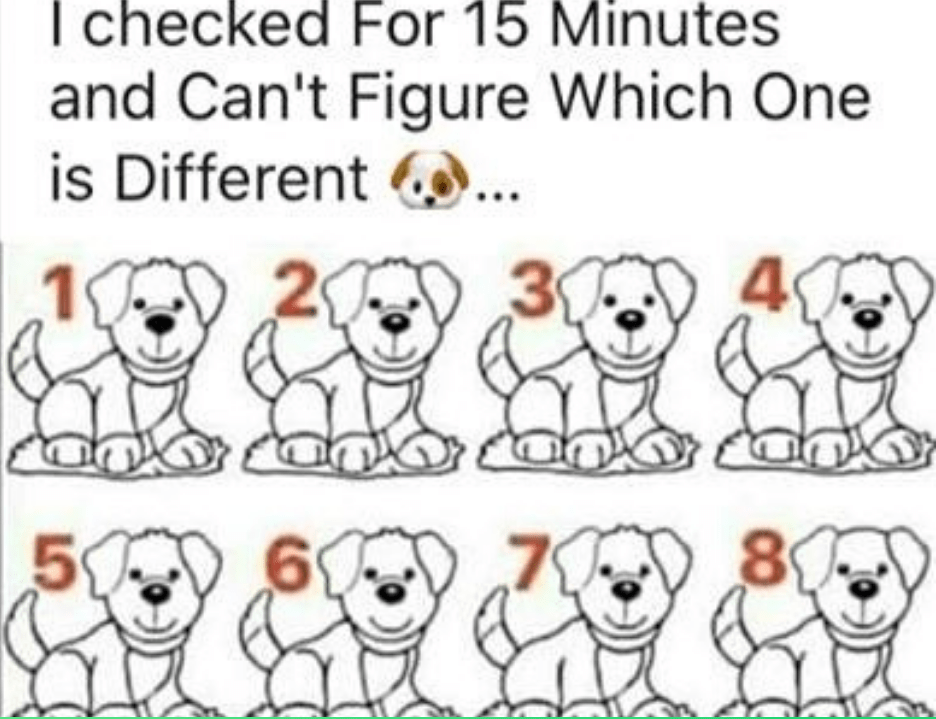 I checked For 15 Minutes and Can't Figure Which One is Different 🐶...

1 2 3 4

5 6 7 8