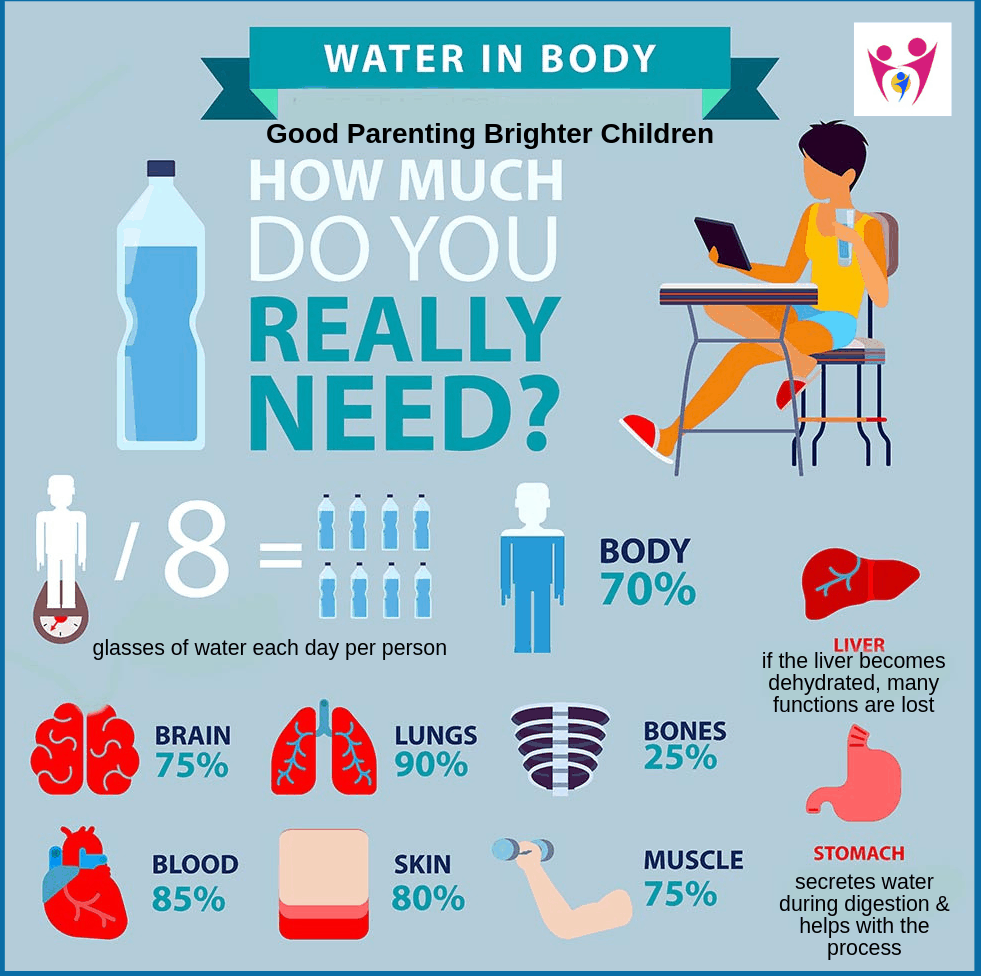 WATER IN BODY

Good Parenting Brighter Children

HOW MUCH DO YOU REALLY NEED?

/ 8 =

glasses of water each day per person

BODY 70%

LIVER
if the liver becomes dehydrated, many functions are lost

BRAIN 75%

LUNGS 90%

BONES 25%

BLOOD 85%

SKIN 80%

MUSCLE 75%

STOMACH
secretes water during digestion & helps with the process